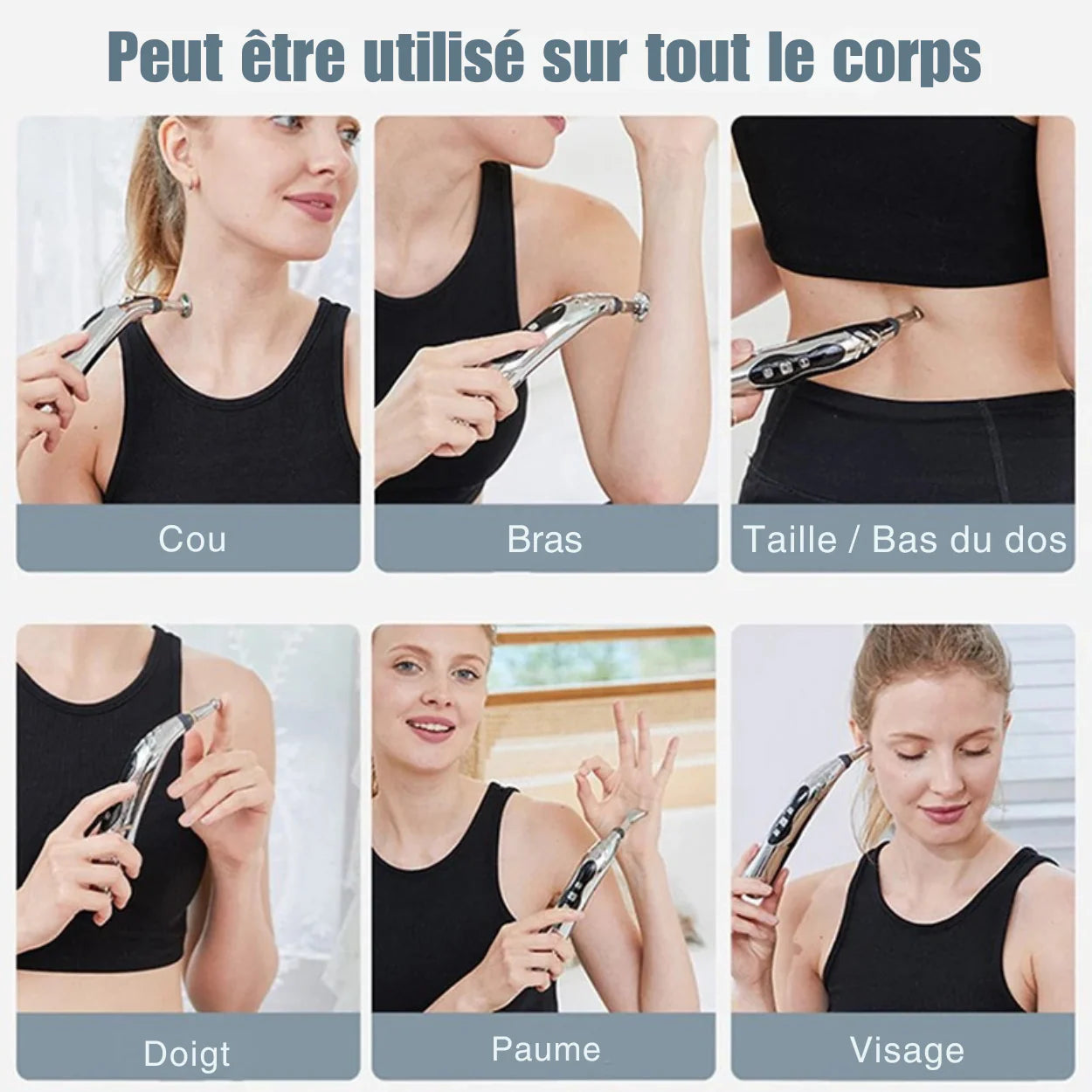 Peut être utilisé sur tout le corps

Cou

Bras

Taille / Bas du dos

Doigt

Paume

Visage