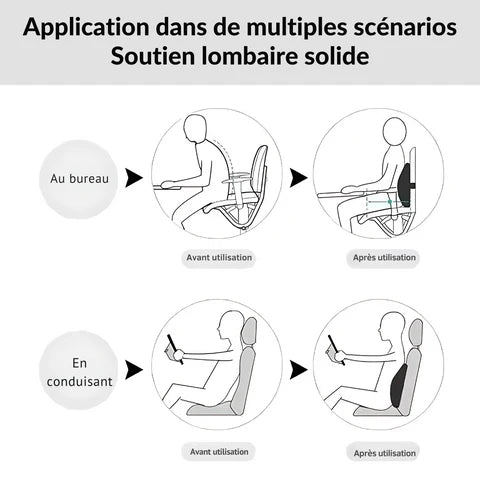 Application dans de multiples scénarios
Soutien lombaire solide

Au bureau

Avant utilisation

Après utilisation

En conduisant

Avant utilisation

Après utilisation