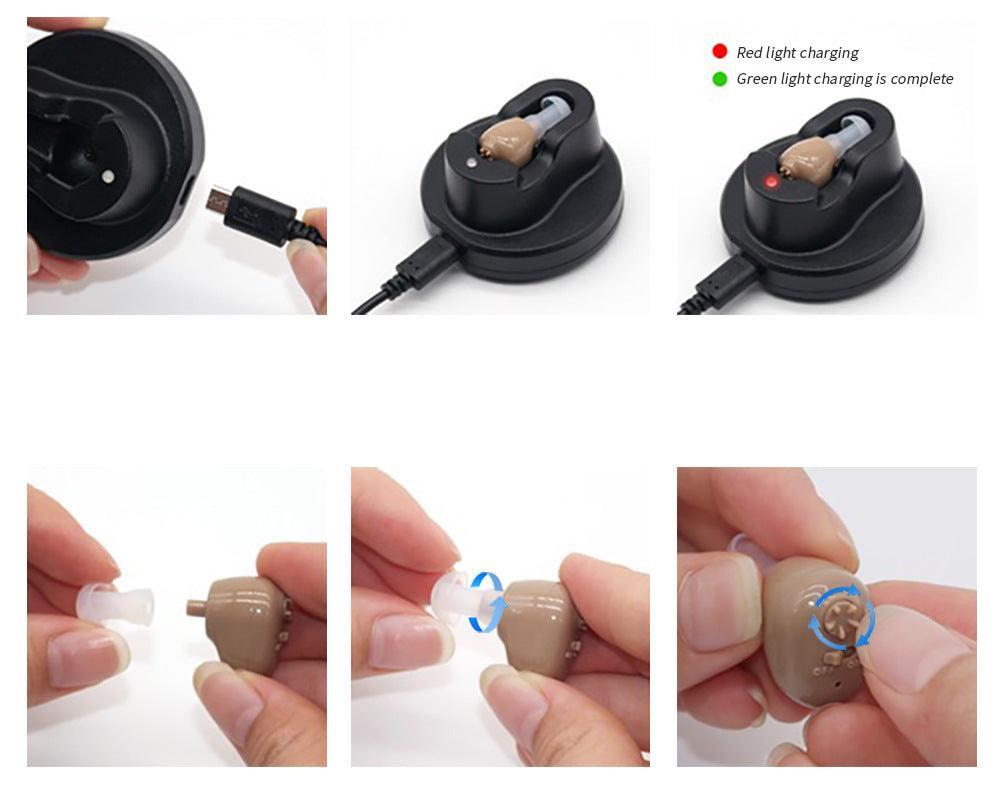 Red light charging
Green light charging is complete